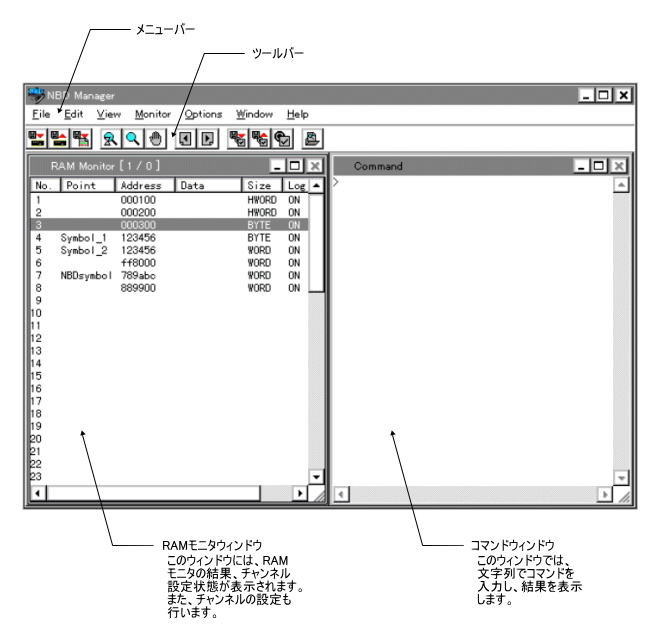 メニューバー

ツールバー

NBD Manager

File Edit View Monitor Options Window Help

RAM Monitor [ 1 / 0 ]

| No. | Point | Address | Data | Size | Log |
|---|---|---|---|---|---|
| 1 | | 000100 | | HWORD | ON |
| 2 | | 000200 | | HWORD | ON |
| 3 | | 000300 | | BYTE | ON |
| 4 | Symbol_1 | 123456 | | BYTE | ON |
| 5 | Symbol_2 | 123456 | | WORD | ON |
| 6 | | ff8000 | | WORD | ON |
| 7 | NBDsymbol | 789abc | | WORD | ON |
| 8 | | 889900 | | WORD | ON |
| 9 | | | | | |
| 10 | | | | | |
| 11 | | | | | |
| 12 | | | | | |
| 13 | | | | | |
| 14 | | | | | |
| 15 | | | | | |
| 16 | | | | | |
| 17 | | | | | |
| 18 | | | | | |
| 19 | | | | | |
| 20 | | | | | |
| 21 | | | | | |
| 22 | | | | | |
| 23 | | | | | |

Command

>

RAMモニタウィンドウ
このウィンドウには、RAMモニタの結果、チャンネル設定状態が表示されます。また、チャンネルの設定も行います。

コマンドウィンドウ
このウィンドウでは、文字列でコマンドを入力し、結果を表示します。